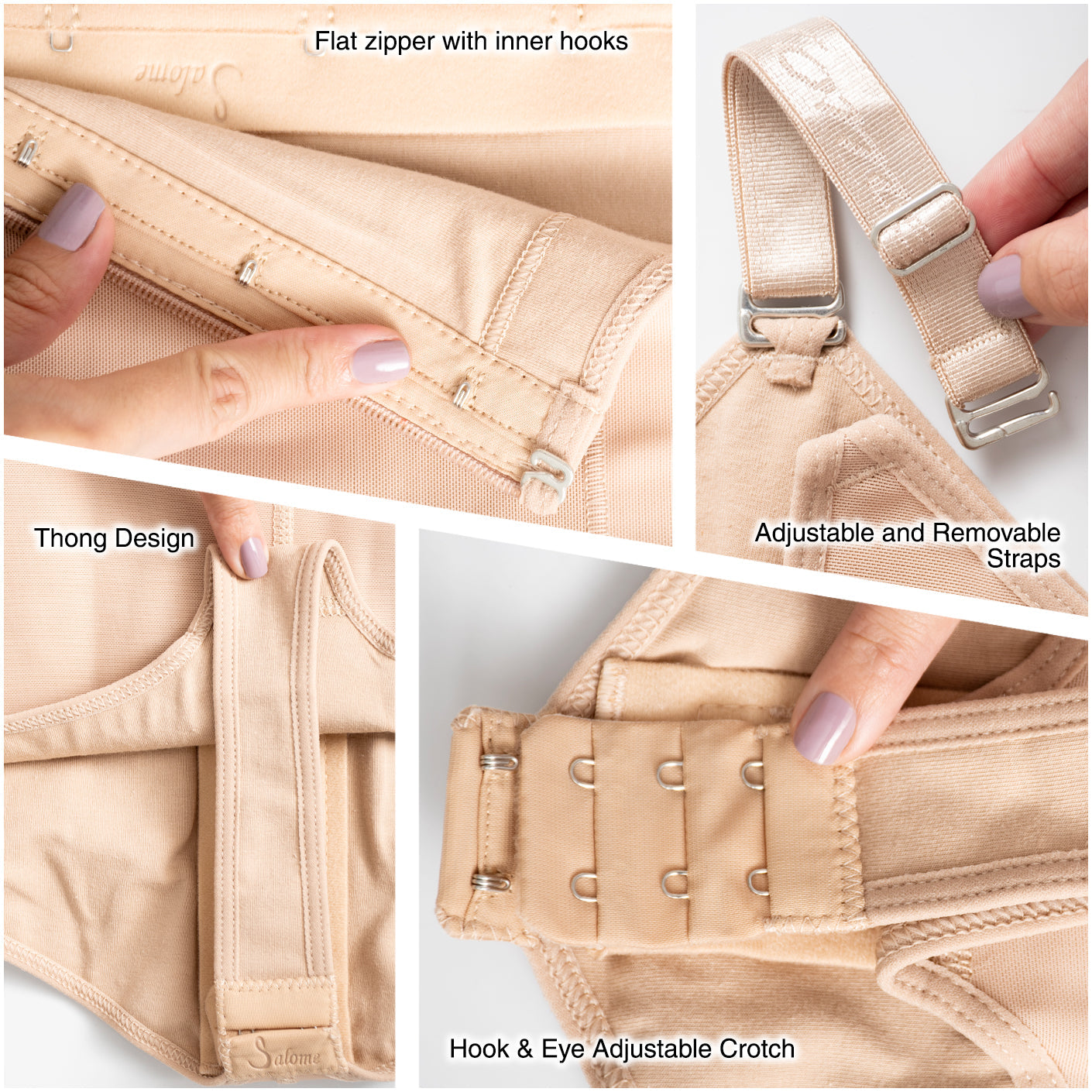 Flat zipper with inner hooks

Salome

Adjustable and Removable Straps

Thong Design

Salome

Hook & Eye Adjustable Crotch