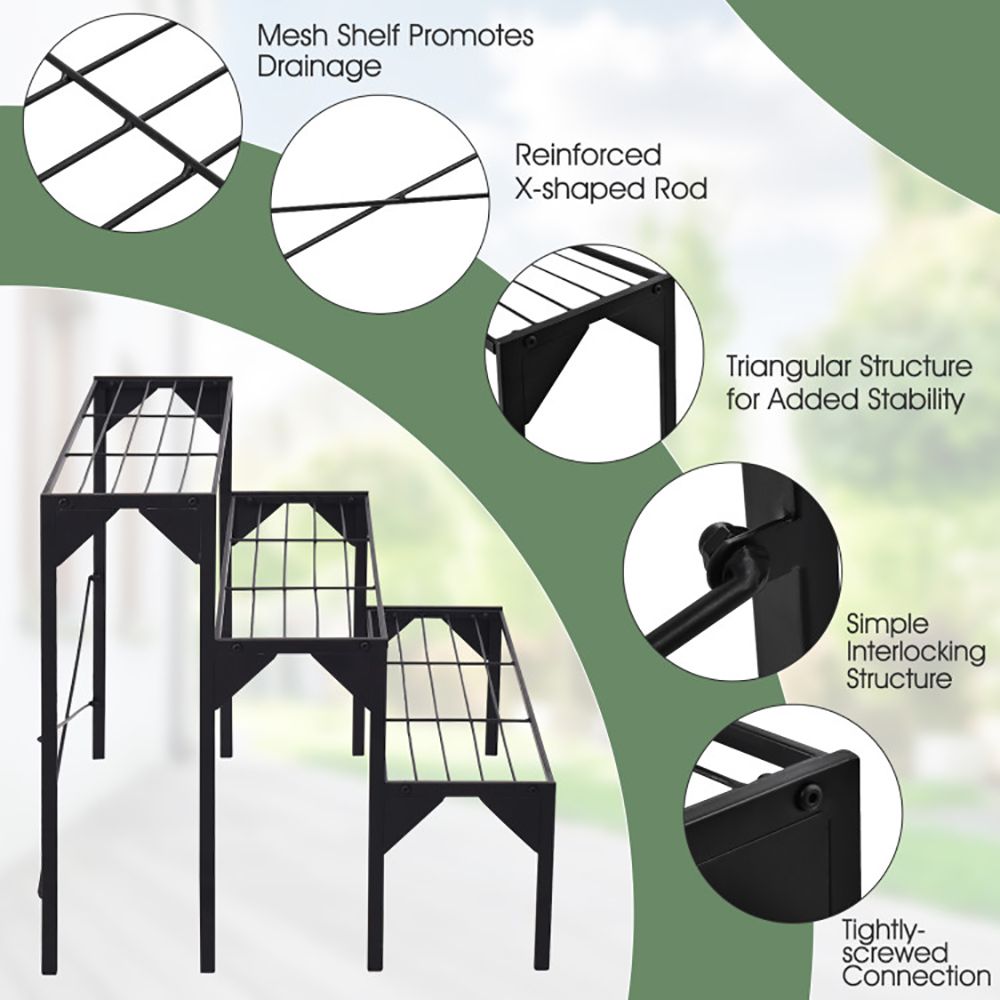 Mesh Shelf Promotes Drainage

Reinforced X-shaped Rod

Triangular Structure for Added Stability

Simple Interlocking Structure

Tightly-screwed Connection